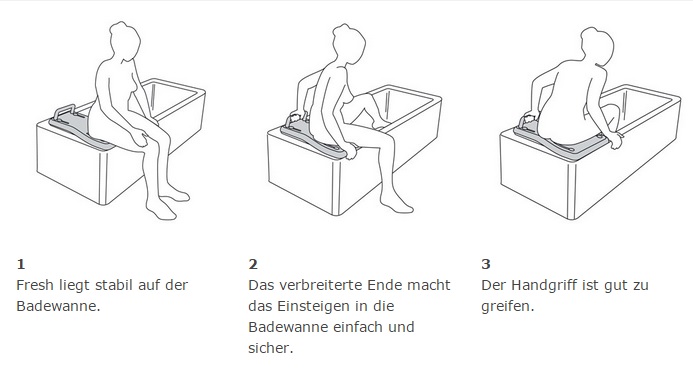 1
Fresh liegt stabil auf der Badewanne.

2
Das verbreiterte Ende macht das Einsteigen in die Badewanne einfach und sicher.

3
Der Handgriff ist gut zu greifen.